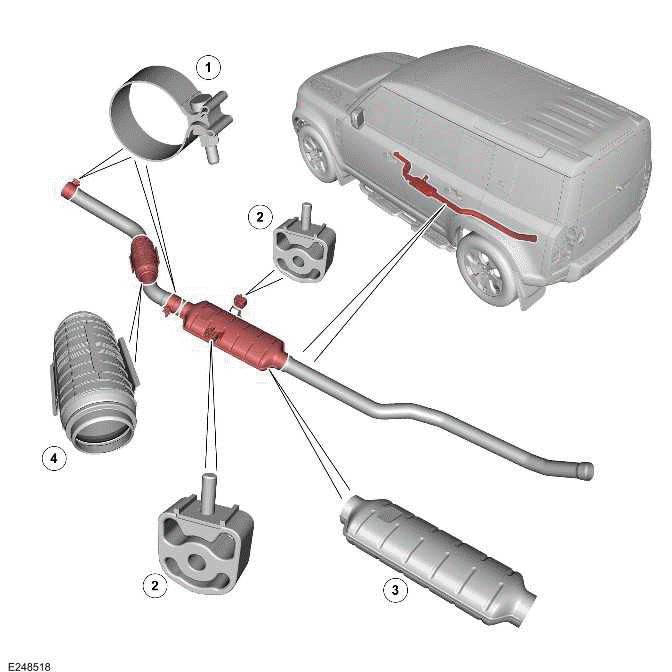 1
2
4
2
3
E248518